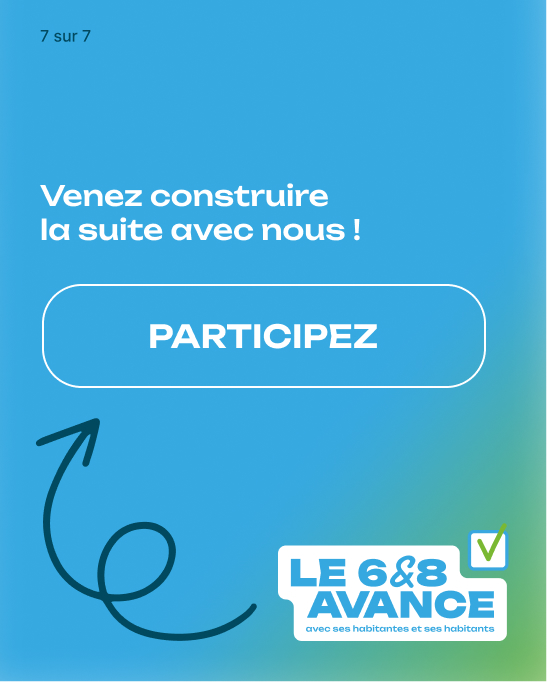 7 sur 7

Venez construire la suite avec nous !

PARTICIPEZ

LE 6&8
AVANCE
avec ses habitantes et ses habitants